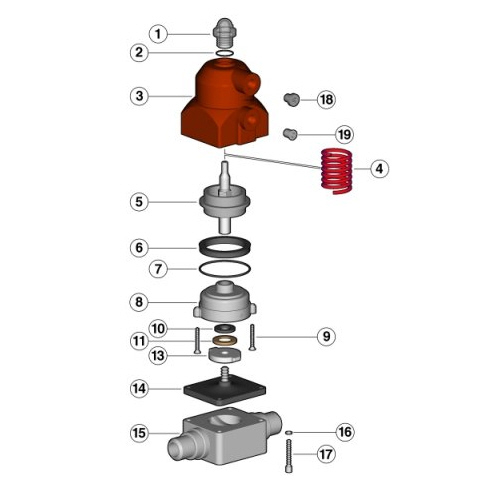 1
2
3
18
19
4
5
6
7
8
10
11
9
13
14
15
16
17